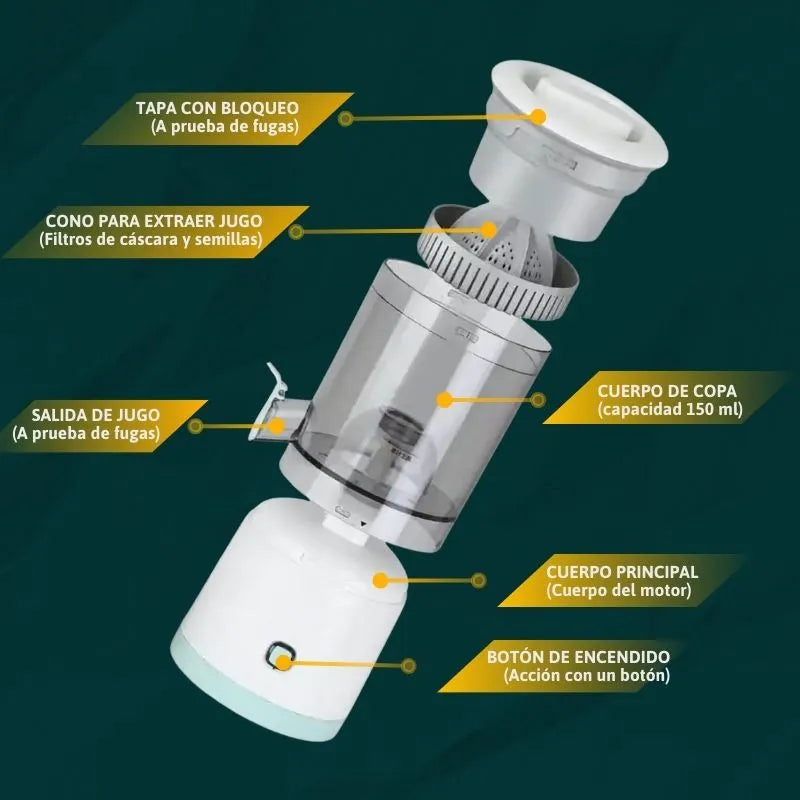 TAPA CON BLOQUEO
(A prueba de fugas)

CONO PARA EXTRAER JUGO
(Filtros de cáscara y semillas)

SALIDA DE JUGO
(A prueba de fugas)

CUERPO DE COPA
(capacidad 150 ml)

CUERPO PRINCIPAL
(Cuerpo del motor)

BOTÓN DE ENCENDIDO
(Acción con un botón)