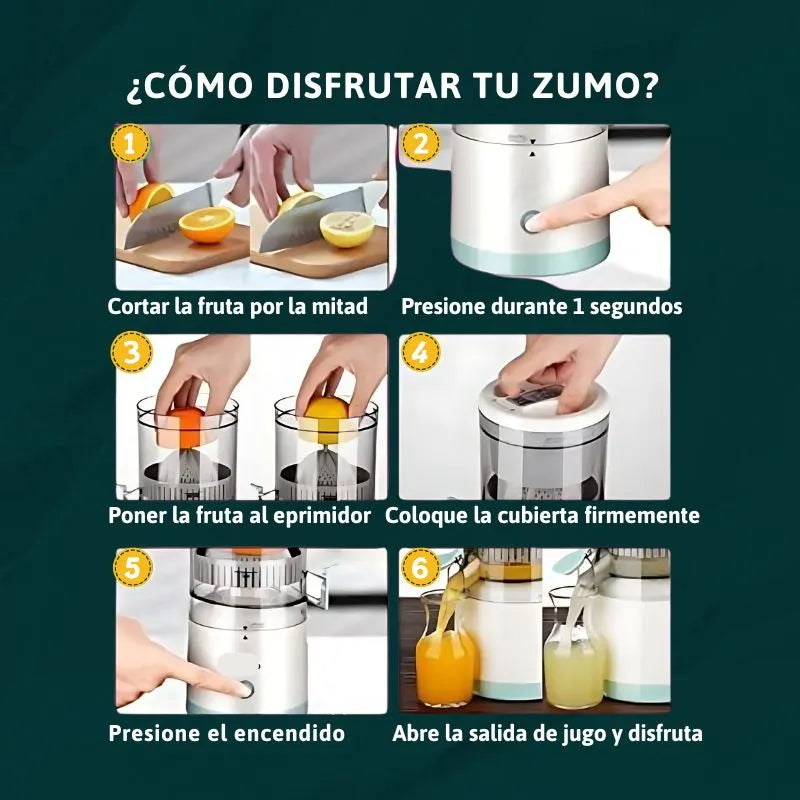 ¿CÓMO DISFRUTAR TU ZUMO?

1
Cortar la fruta por la mitad

2
Presione durante 1 segundos

3
Poner la fruta al eprimidor

4
Coloque la cubierta firmemente

5
Presione el encendido

6
Abre la salida de jugo y disfruta