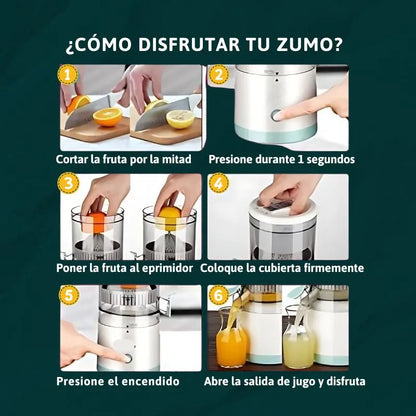 ¿CÓMO DISFRUTAR TU ZUMO?

1
Cortar la fruta por la mitad

2
Presione durante 1 segundos

3
Poner la fruta al eprimidor

4
Coloque la cubierta firmemente

5
Presione el encendido

6
Abre la salida de jugo y disfruta